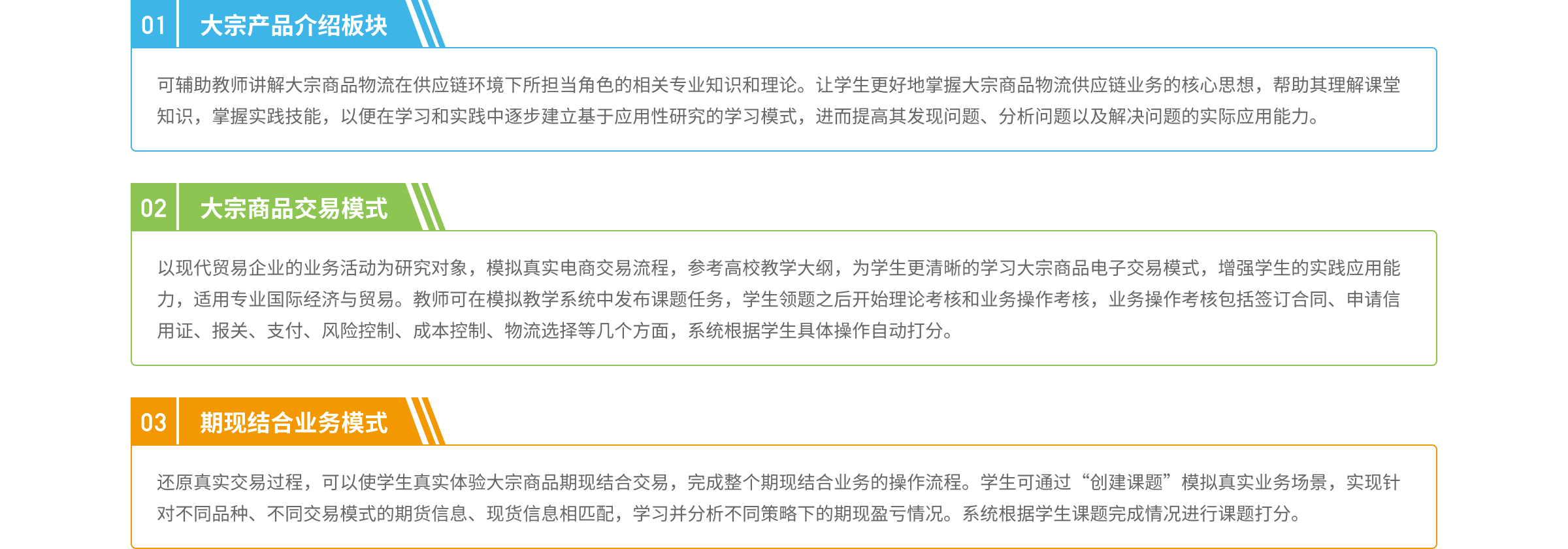 01 大宗产品介绍板块

可辅助教师讲解大宗商品物流在供应链环境下所担当角色的相关专业知识和理论。让学生更好地掌握大宗商品物流供应链业务的核心思想，帮助其理解课堂知识，掌握实践技能，以便在学习和实践中逐步建立基于应用性研究的学习模式，进而提高其发现问题、分析问题以及解决问题的实际应用能力。

02 大宗商品交易模式

以现代贸易企业的业务活动为研究对象，模拟真实电商交易流程，参考高校教学大纲，为学生更清晰的学习大宗商品电子交易模式，增强学生的实践应用能力，适用专业国际经济与贸易。教师可在模拟教学系统中发布课题任务，学生领题之后开始理论考核和业务操作考核，业务操作考核包括签订合同、申请信用证、报关、支付、风险控制、成本控制、物流选择等几个方面，系统根据学生具体操作自动打分。

03 期现结合业务模式

还原真实交易过程，可以使学生真实体验大宗商品期现结合交易，完成整个期现结合业务的操作流程。学生可通过“创建课题”模拟真实业务场景，实现针对不同品种、不同交易模式的期货信息、现货信息相匹配，学习并分析不同策略下的期现盈亏情况。系统根据学生课题完成情况进行课题打分。