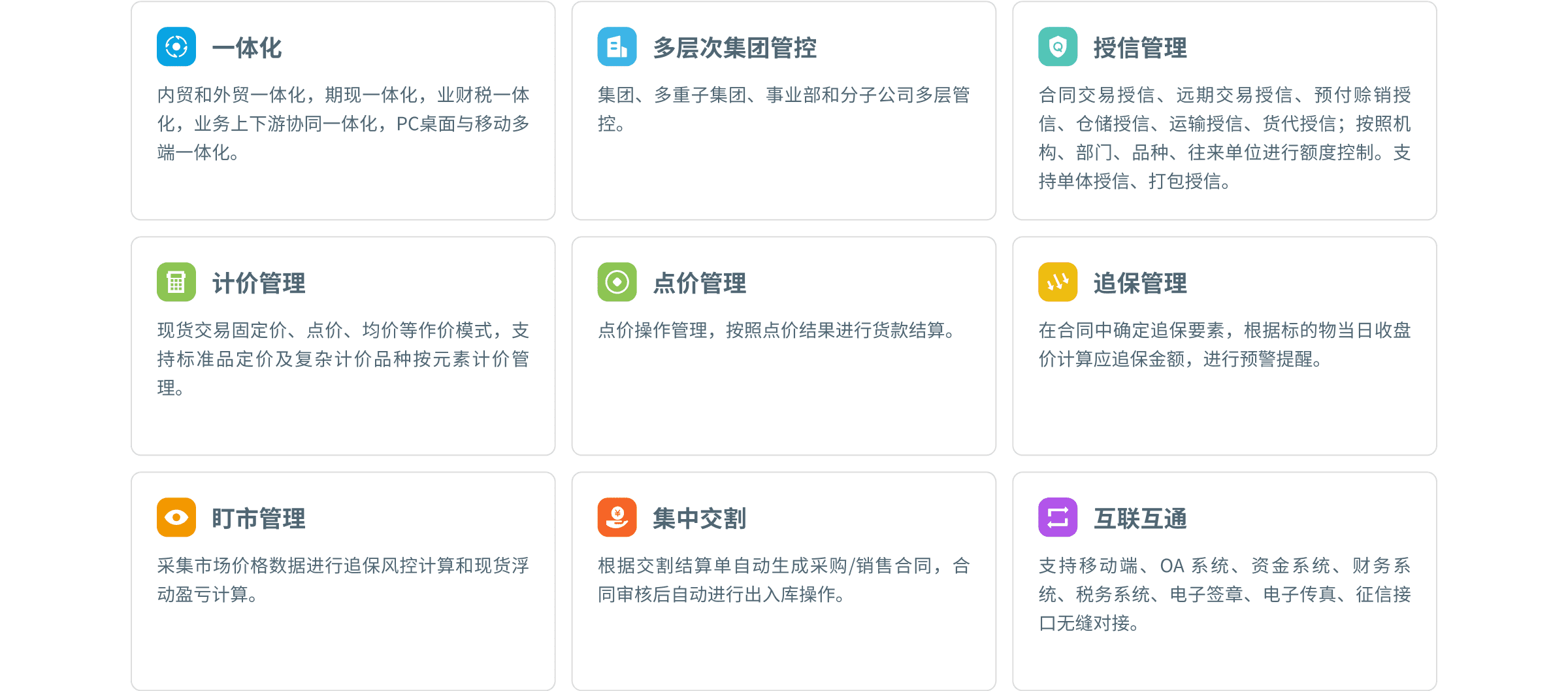 一体化

内贸和外贸一体化，期现一体化，业财税一体化，业务上下游协同一体化，PC桌面与移动多端一体化。

多层次集团管控

集团、多重子集团、事业部和分子公司多层管控。

授信管理

合同交易授信、远期交易授信、预付赊销授信、仓储授信、运输授信、货代授信；按照机构、部门、品种、往来单位进行额度控制。支持单体授信、打包授信。

计价管理

现货交易固定价、点价、均价等作价模式，支持标准品定价及复杂计价品种按元素计价管理。

点价管理

点价操作管理，按照点价结果进行货款结算。

追保管理

在合同中确定追保要素，根据标的物当日收盘价计算应追保金额，进行预警提醒。

盯市管理

采集市场价格数据进行追保风控计算和现货浮动盈亏计算。

集中交割

根据交割结算单自动生成采购/销售合同，合同审核后自动进行出入库操作。

互联互通

支持移动端、OA系统、资金系统、财务系统、税务系统、电子签章、电子传真、征信接口无缝对接。